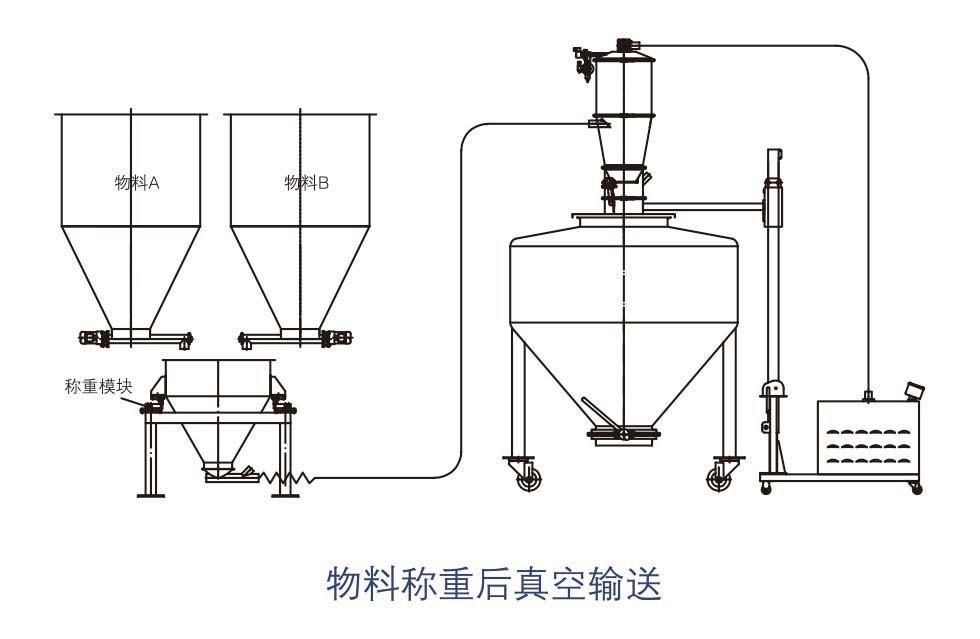 物料A

物料B

称重模块

物料称重后真空输送